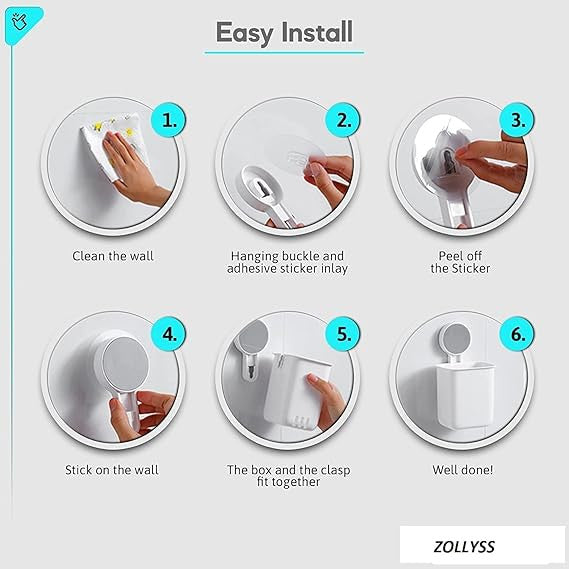 Easy Install

1.
Clean the wall

2.
Hanging buckle and adhesive sticker inlay

3.
Peel off the Sticker

4.
Stick on the wall

5.
The box and the clasp fit together

6.
Well done!

ZOLLYSS