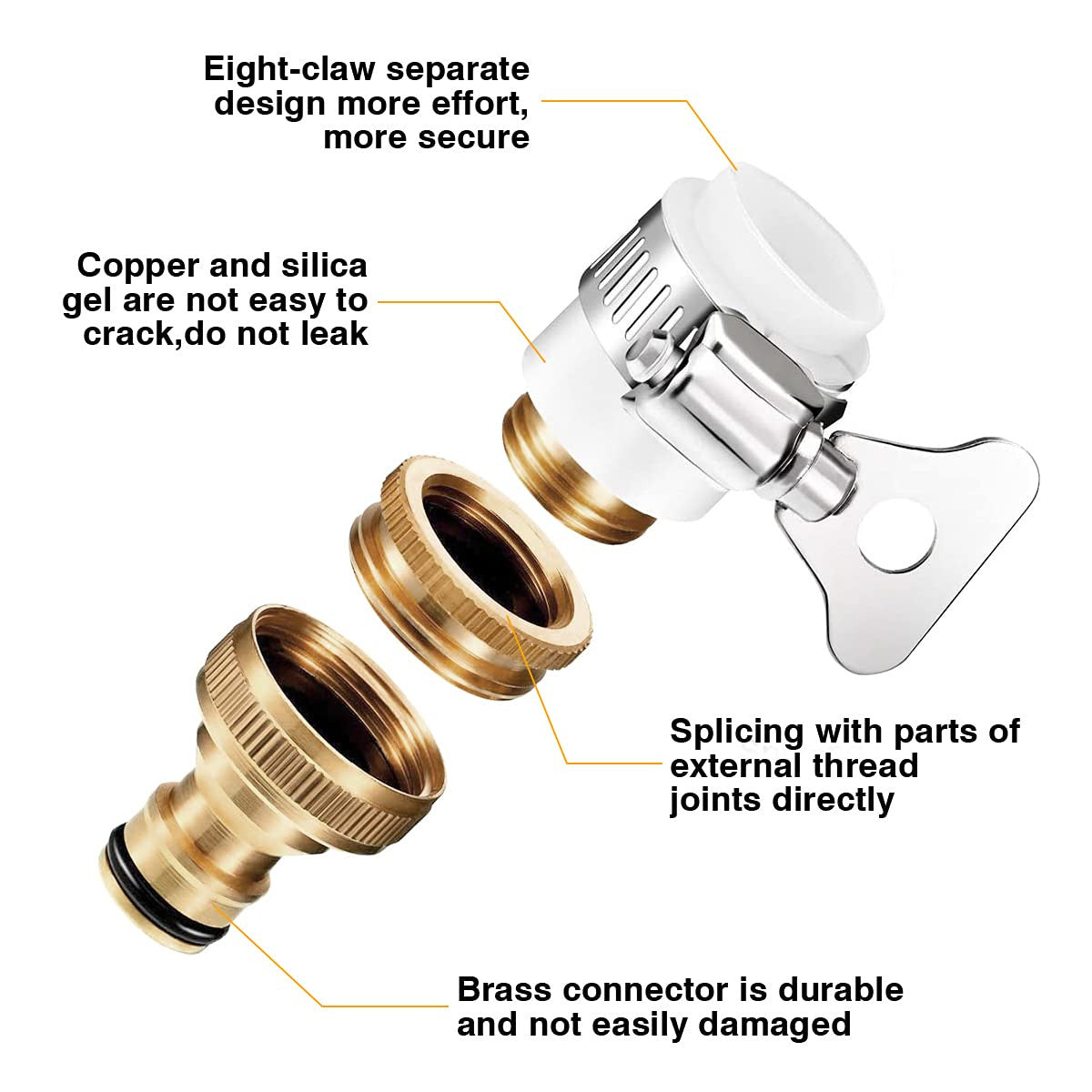 Eight-claw separate design more effort, more secure

Copper and silica gel are not easy to crack,do not leak

Splicing with parts of external thread joints directly

Brass connector is durable and not easily damaged