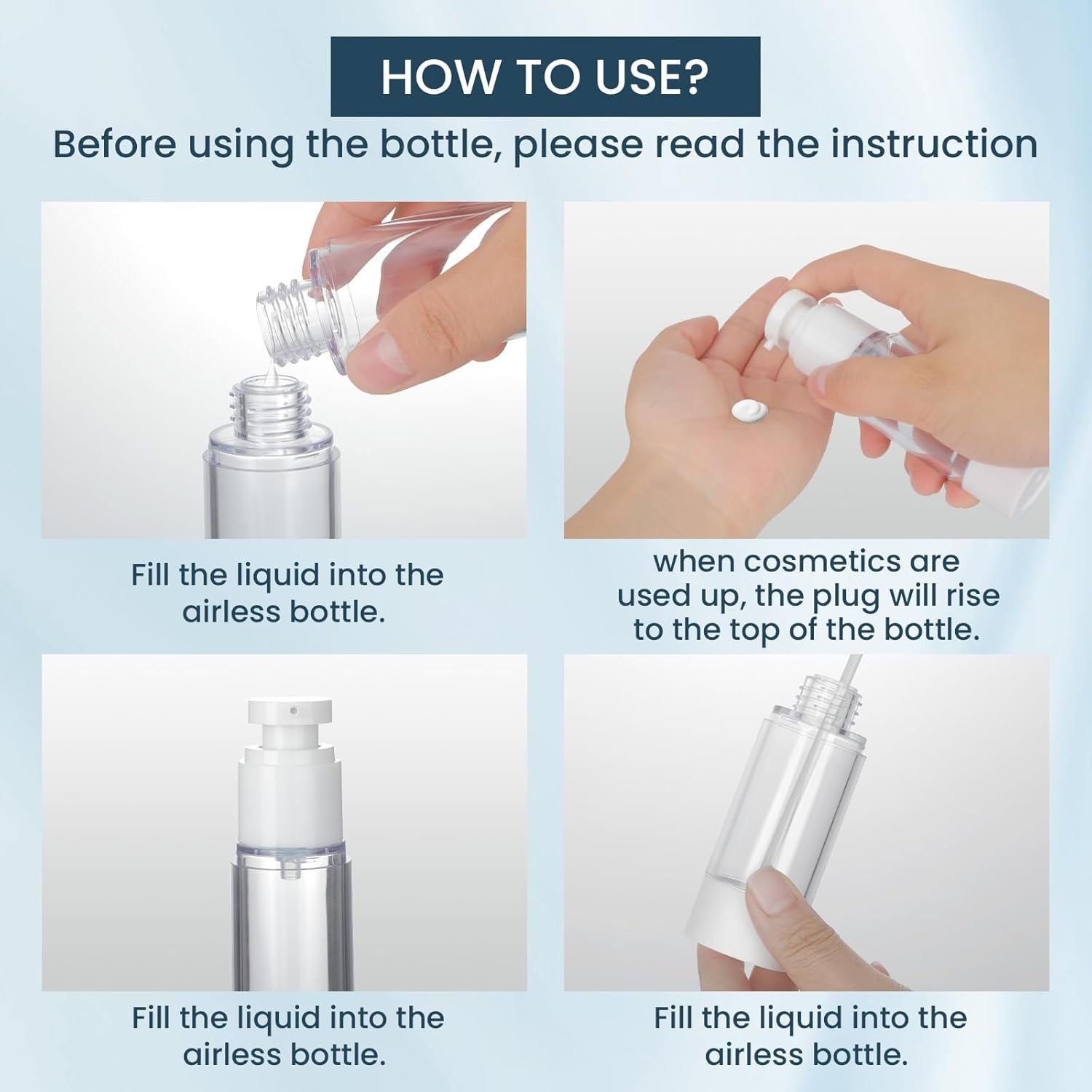 HOW TO USE?

Before using the bottle, please read the instruction

Fill the liquid into the airless bottle.

when cosmetics are used up, the plug will rise to the top of the bottle.

Fill the liquid into the airless bottle.

Fill the liquid into the airless bottle.