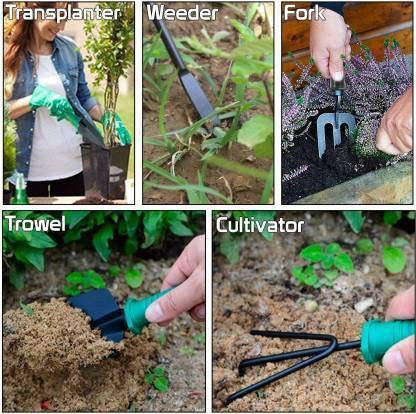 Transplanter

Weeder

Fork

Trowel

Cultivator