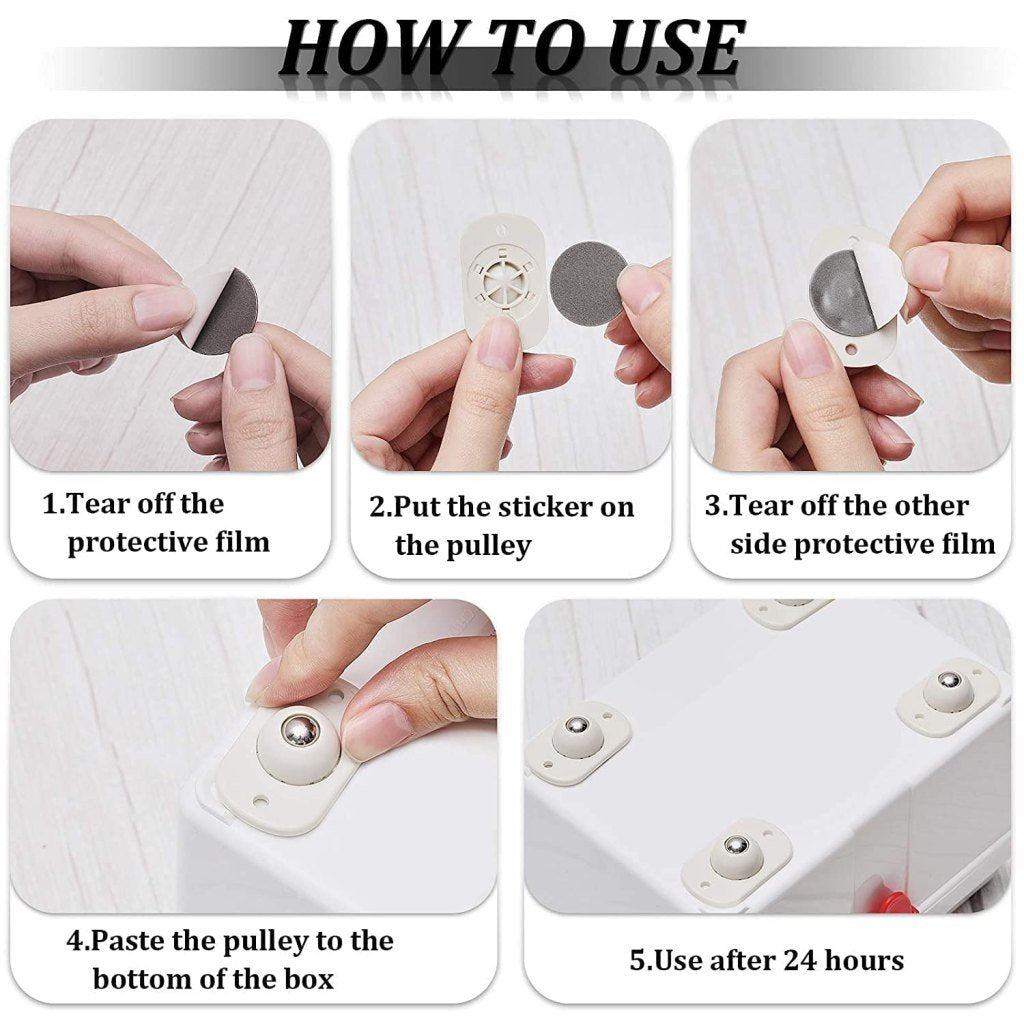 HOW TO USE

1.Tear off the protective film

2.Put the sticker on the pulley

3.Tear off the other side protective film

4.Paste the pulley to the bottom of the box

5.Use after 24 hours