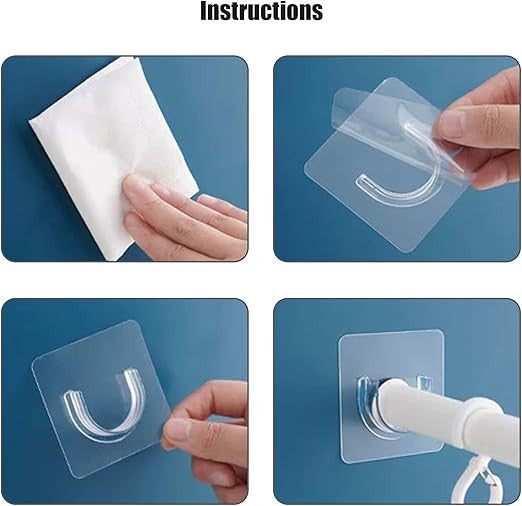 Instructions