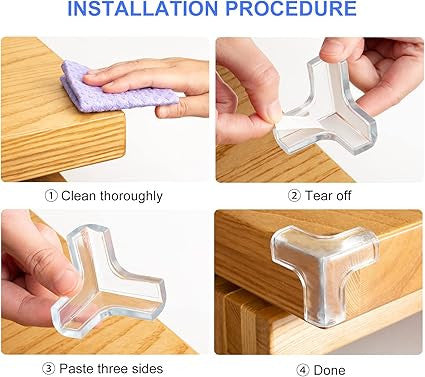 INSTALLATION PROCEDURE

① Clean thoroughly

② Tear off

③ Paste three sides

④ Done