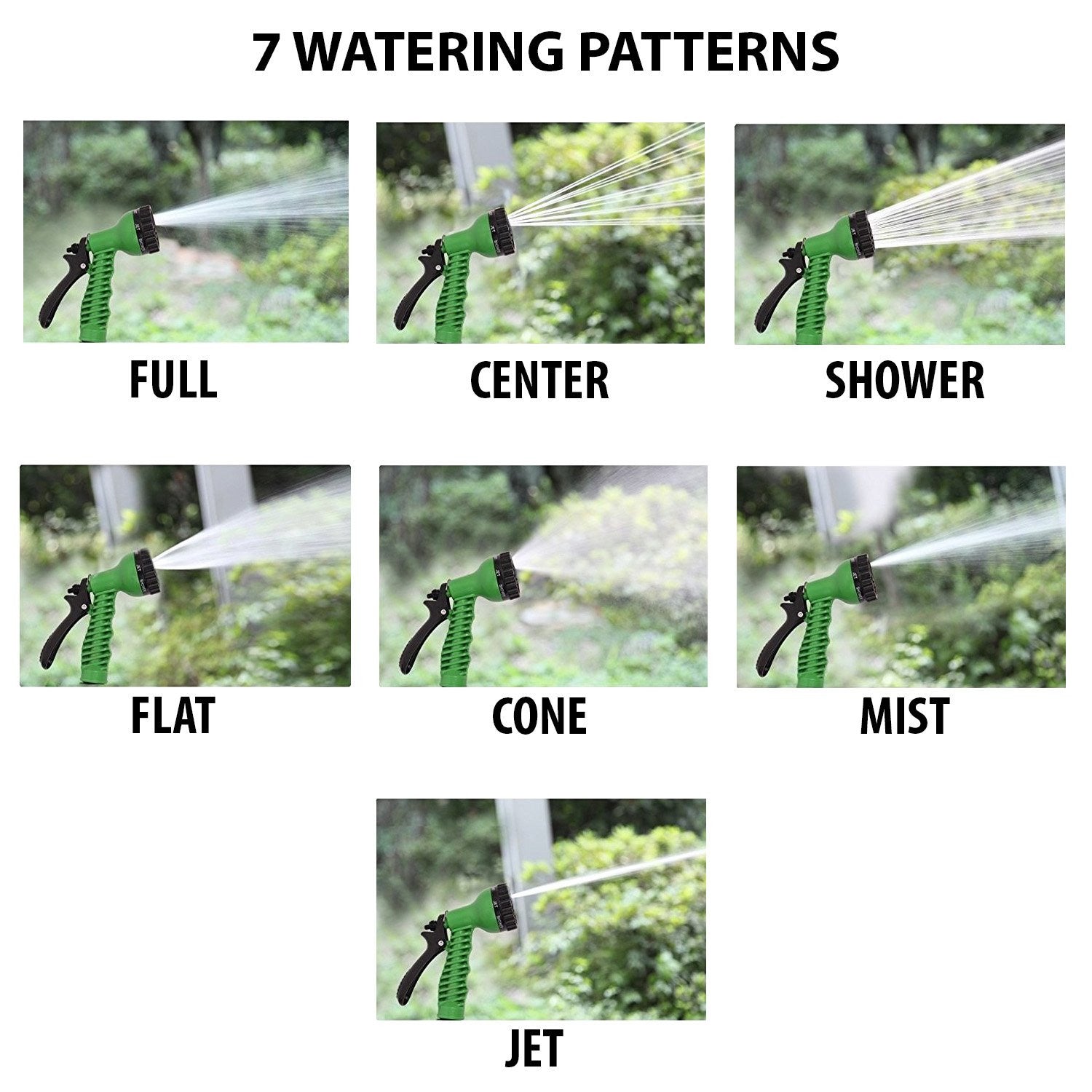 7 WATERING PATTERNS

FULL

CENTER

SHOWER

FLAT

CONE

MIST

JET