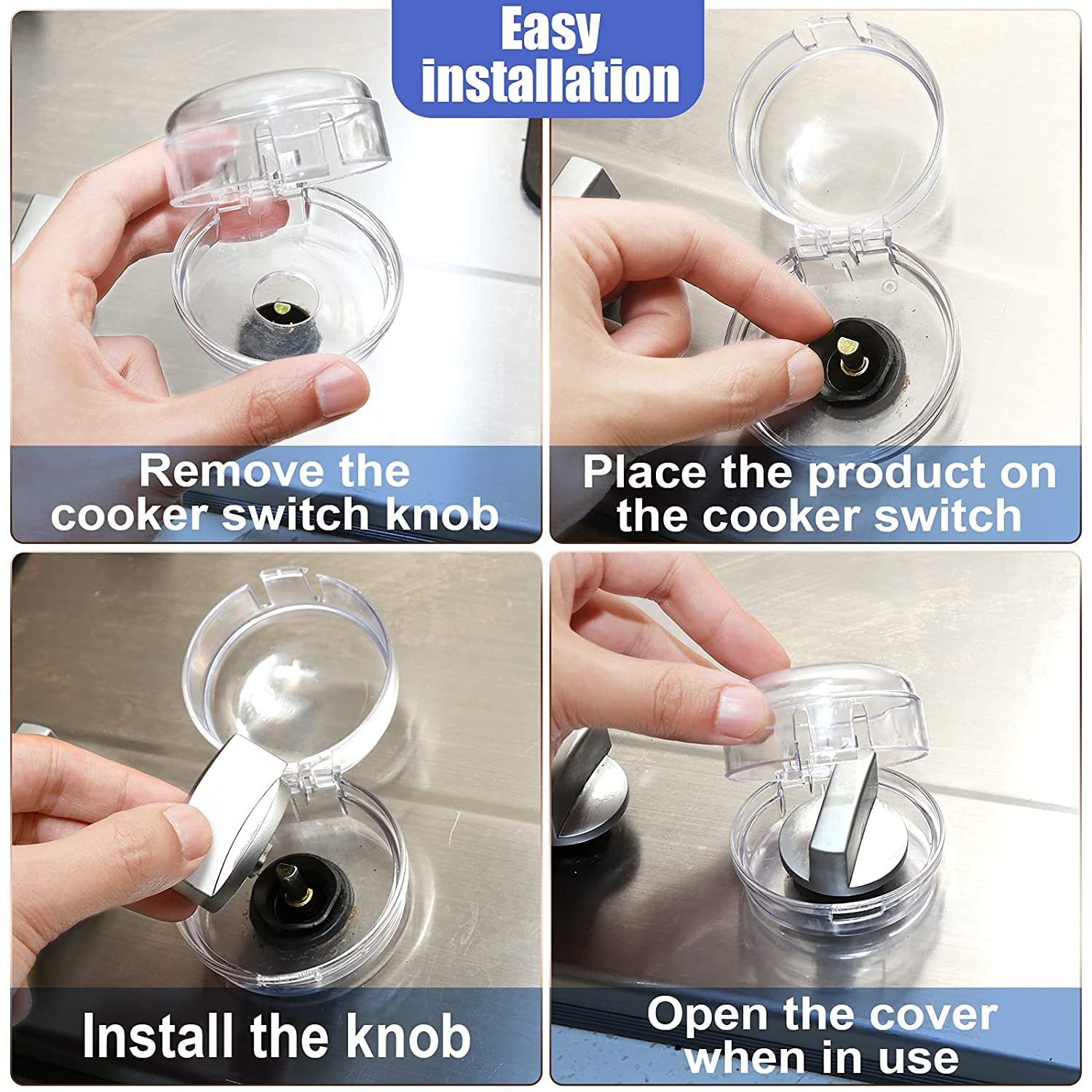 Easy installation

Remove the cooker switch knob

Place the product on the cooker switch

Install the knob

Open the cover when in use