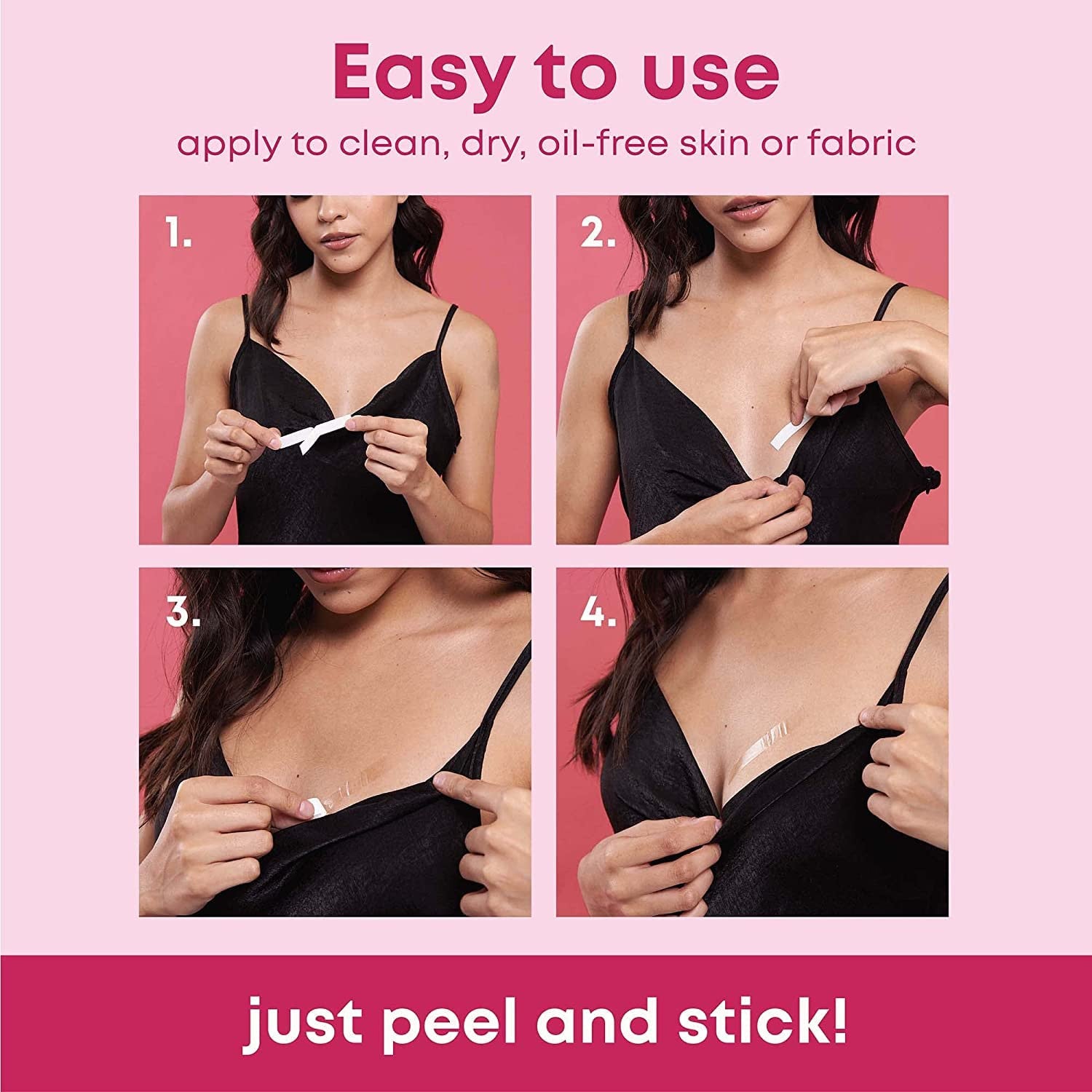 Easy to use

apply to clean, dry, oil-free skin or fabric

1.

2.

3.

4.

just peel and stick!