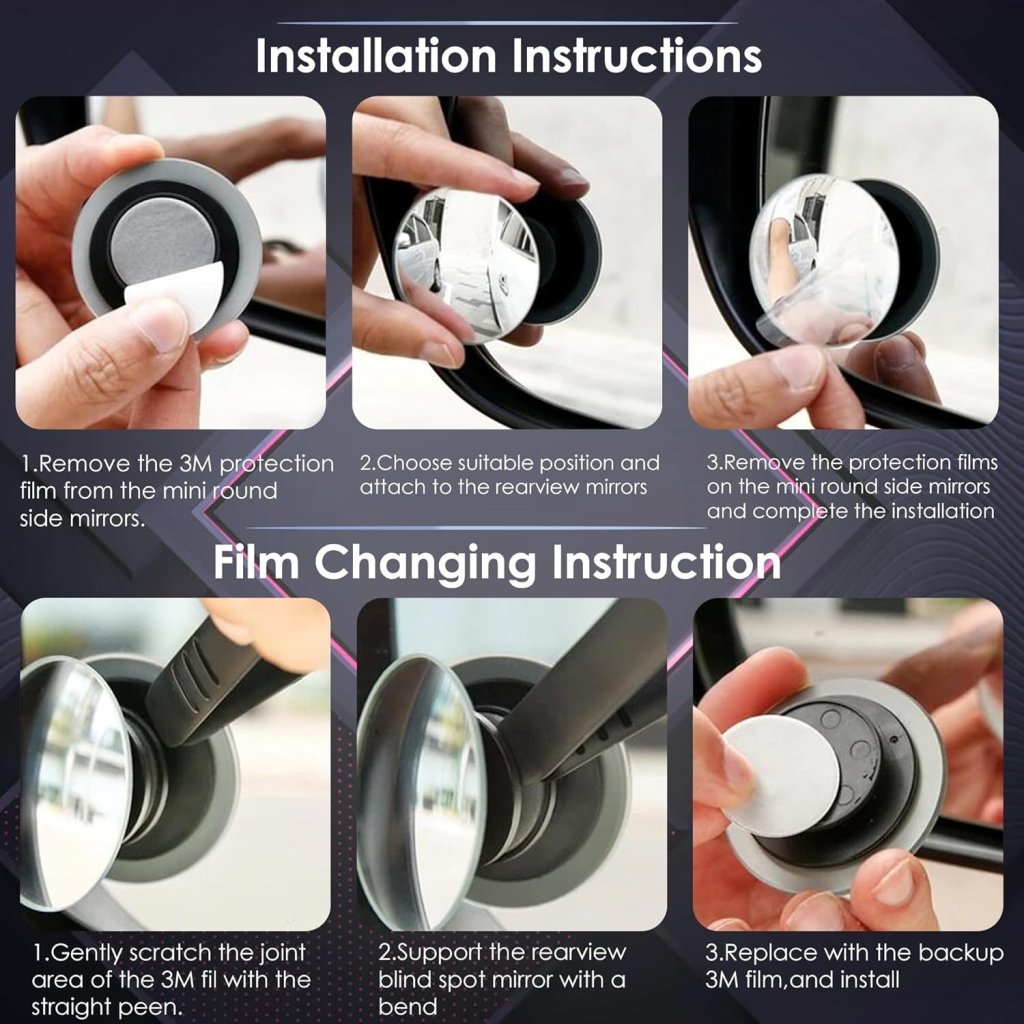 Installation Instructions

1.Remove the 3M protection film from the mini round side mirrors.

2.Choose suitable position and attach to the rearview mirrors

3.Remove the protection films on the mini round side mirrors and complete the installation

Film Changing Instruction

1.Gently scratch the joint area of the 3M fil with the straight peen.

2.Support the rearview blind spot mirror with a bend

3.Replace with the backup 3M film,and install