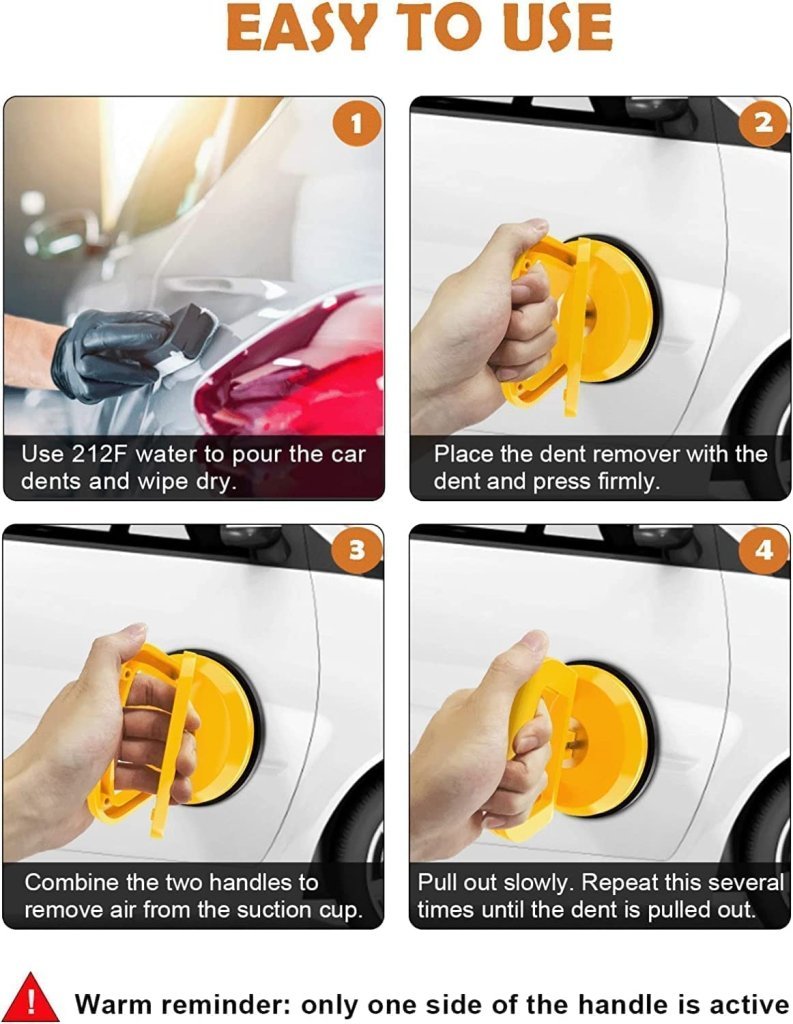 EASY TO USE

1

Use 212F water to pour the car dents and wipe dry.

2

Place the dent remover with the dent and press firmly.

3

Combine the two handles to remove air from the suction cup.

4

Pull out slowly. Repeat this several times until the dent is pulled out.

!

Warm reminder: only one side of the handle is active