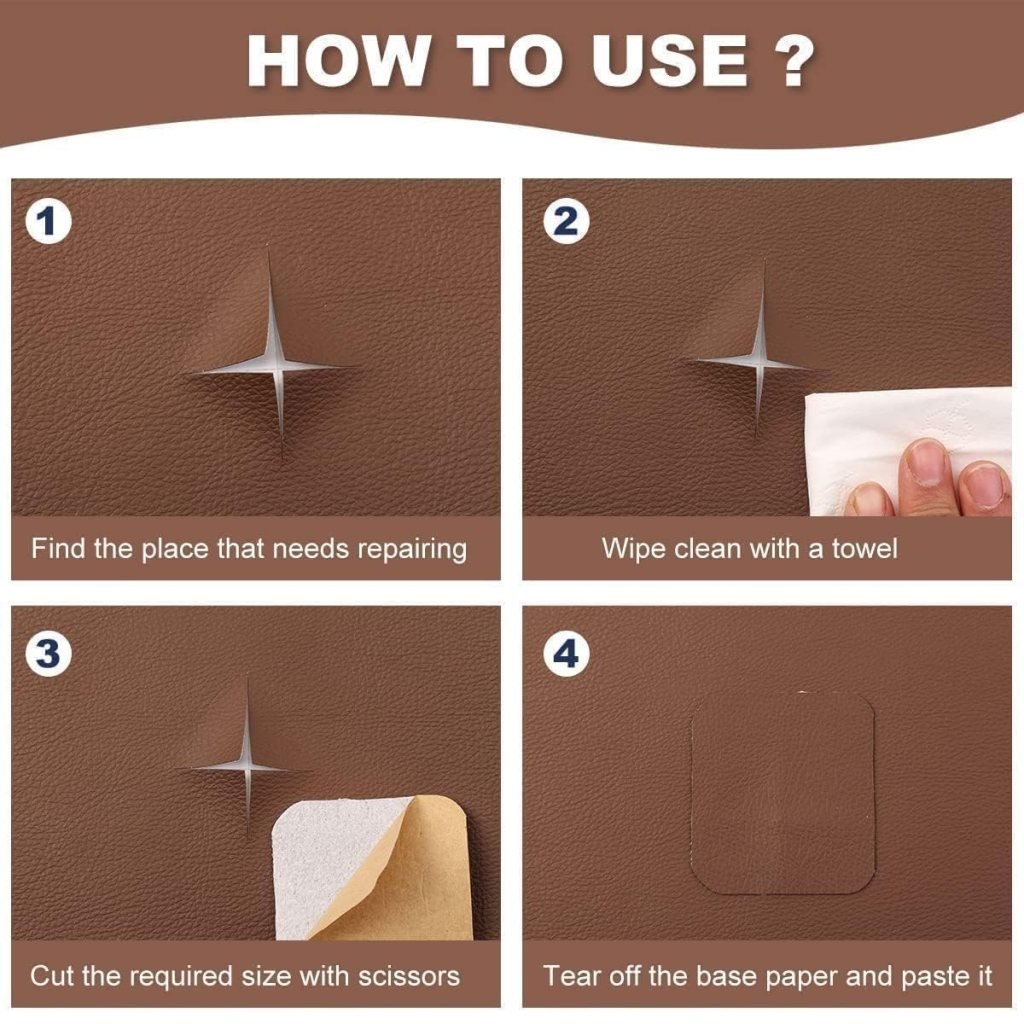 HOW TO USE ?

1

Find the place that needs repairing

2

Wipe clean with a towel

3

Cut the required size with scissors

4

Tear off the base paper and paste it