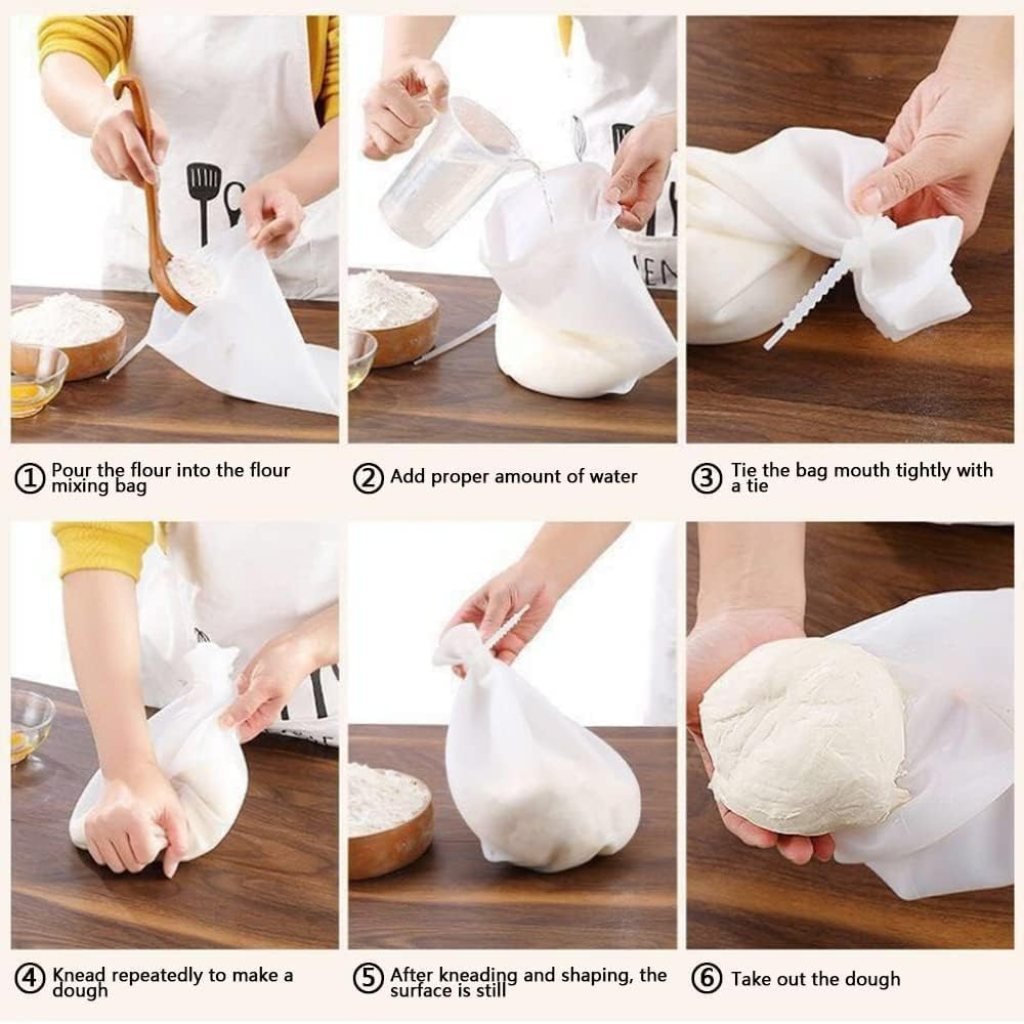 ① Pour the flour into the flour mixing bag

② Add proper amount of water

③ Tie the bag mouth tightly with a tie

④ Knead repeatedly to make a dough

⑤ After kneading and shaping, the surface is still

⑥ Take out the dough