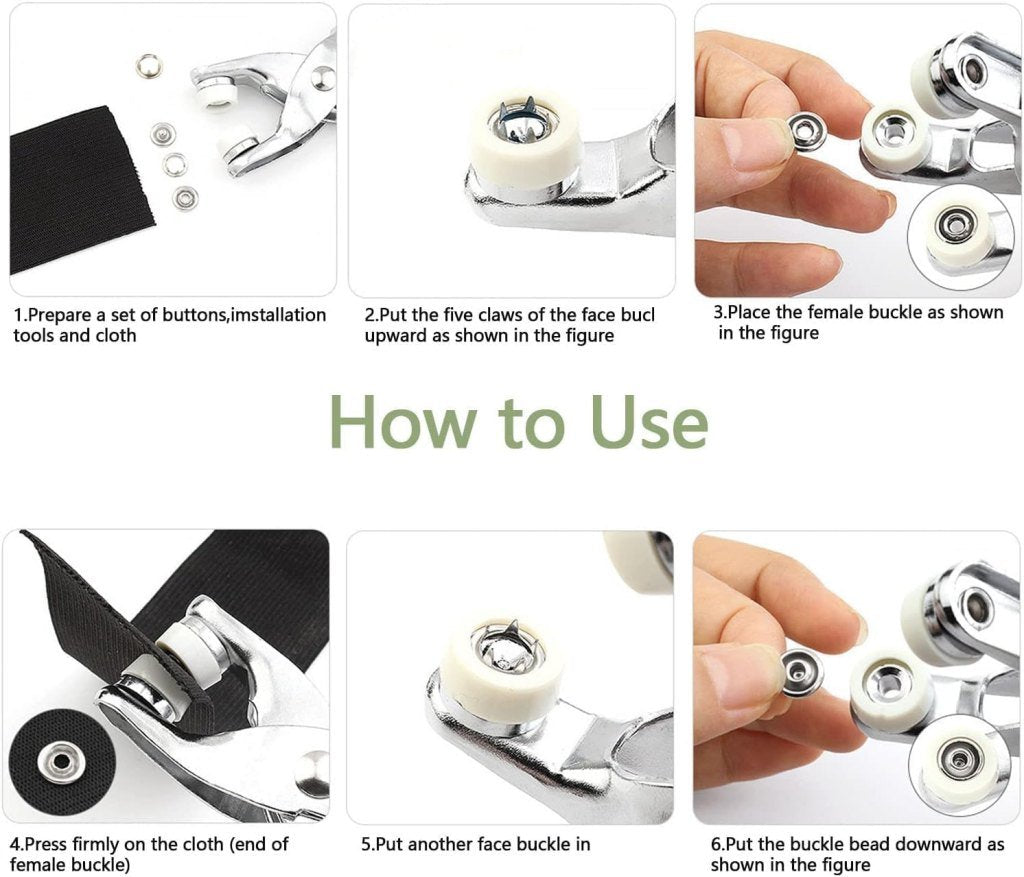 1.Prepare a set of buttons,imstallation tools and cloth

2.Put the five claws of the face bucl upward as shown in the figure

3.Place the female buckle as shown in the figure

How to Use

4.Press firmly on the cloth (end of female buckle)

5.Put another face buckle in

6.Put the buckle bead downward as shown in the figure