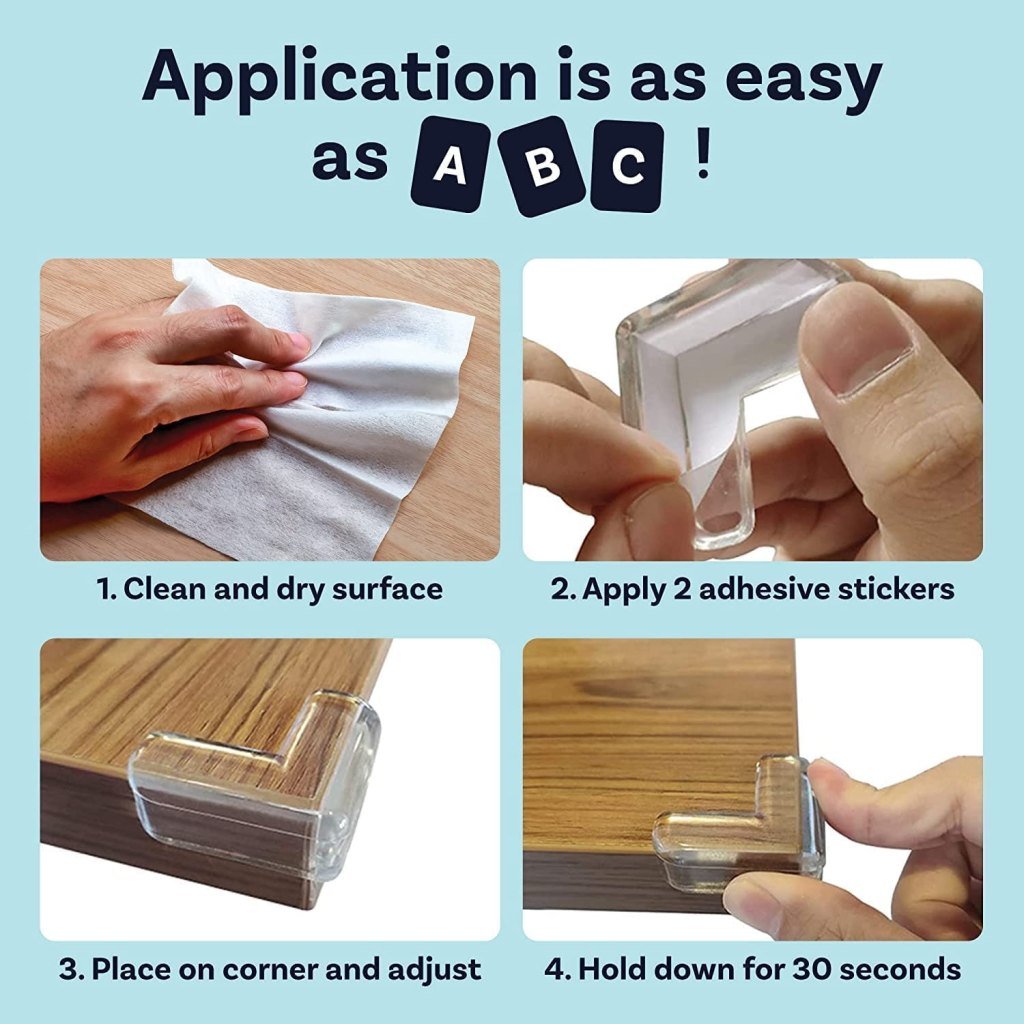 Application is as easy as A B C !

1. Clean and dry surface

2. Apply 2 adhesive stickers

3. Place on corner and adjust

4. Hold down for 30 seconds