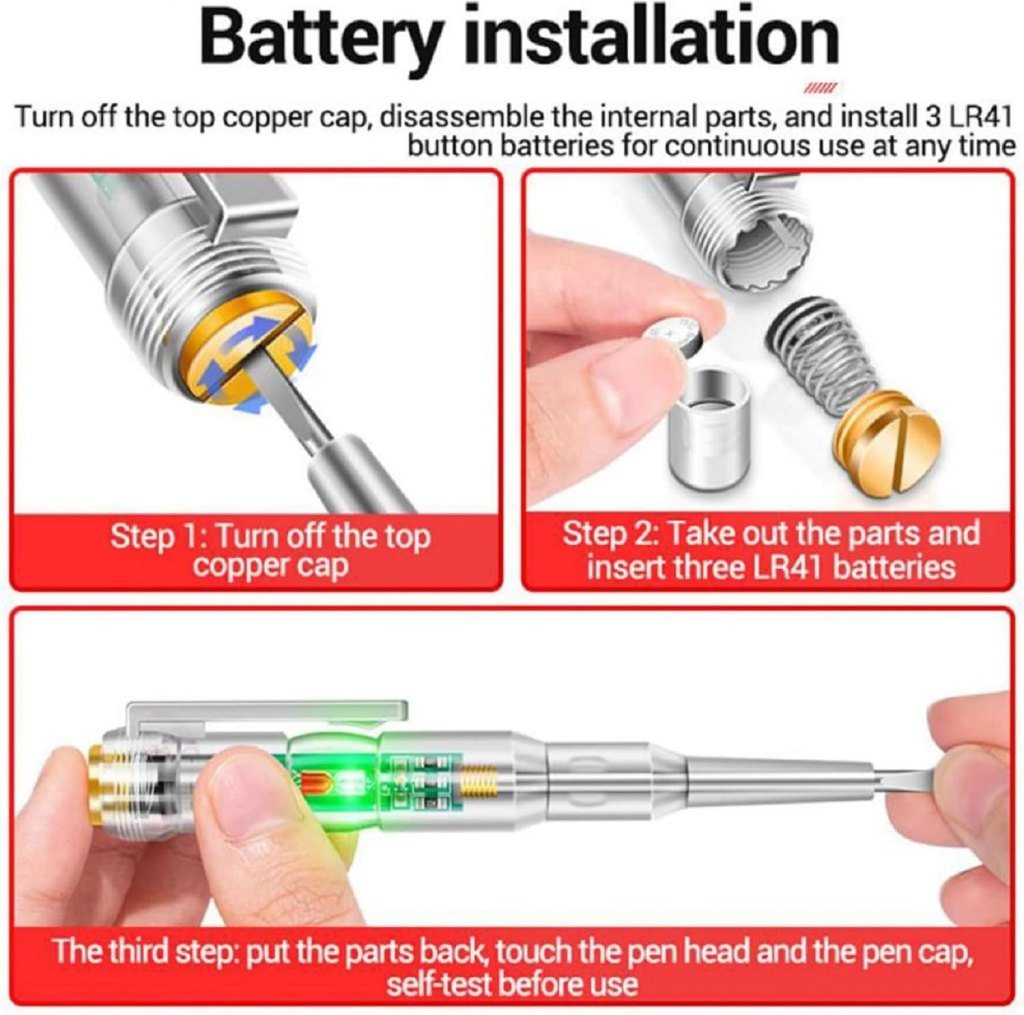 Battery installation

Turn off the top copper cap, disassemble the internal parts, and install 3 LR41 button batteries for continuous use at any time

Step 1: Turn off the top copper cap

Step 2: Take out the parts and insert three LR41 batteries

The third step: put the parts back, touch the pen head and the pen cap, self-test before use