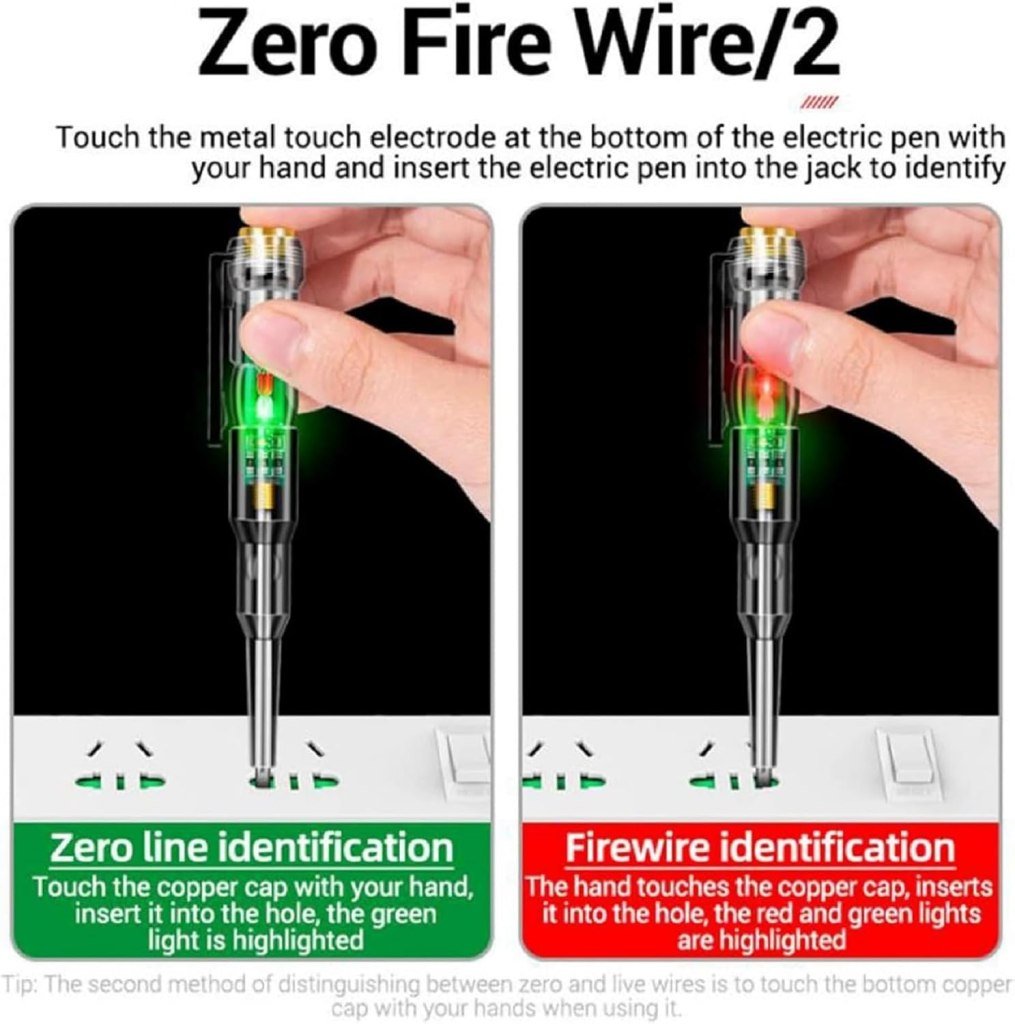 Zero Fire Wire/2

Touch the metal touch electrode at the bottom of the electric pen with your hand and insert the electric pen into the jack to identify

Zero line identification
Touch the copper cap with your hand, insert it into the hole, the green light is highlighted

Firewire identification
The hand touches the copper cap, inserts it into the hole, the red and green lights are highlighted

Tip: The second method of distinguishing between zero and live wires is to touch the bottom copper cap with your hands when using it.