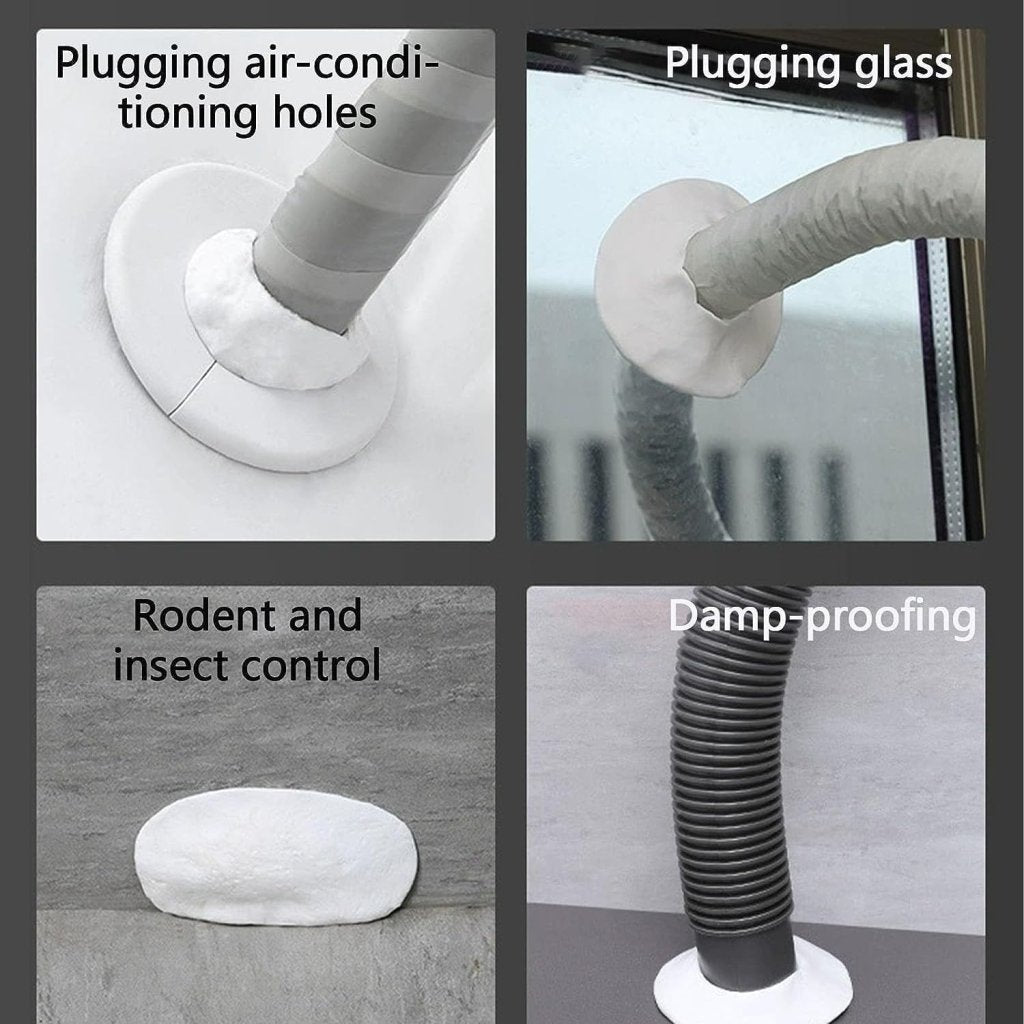 Plugging air-conditioning holes

Plugging glass

Rodent and insect control

Damp-proofing