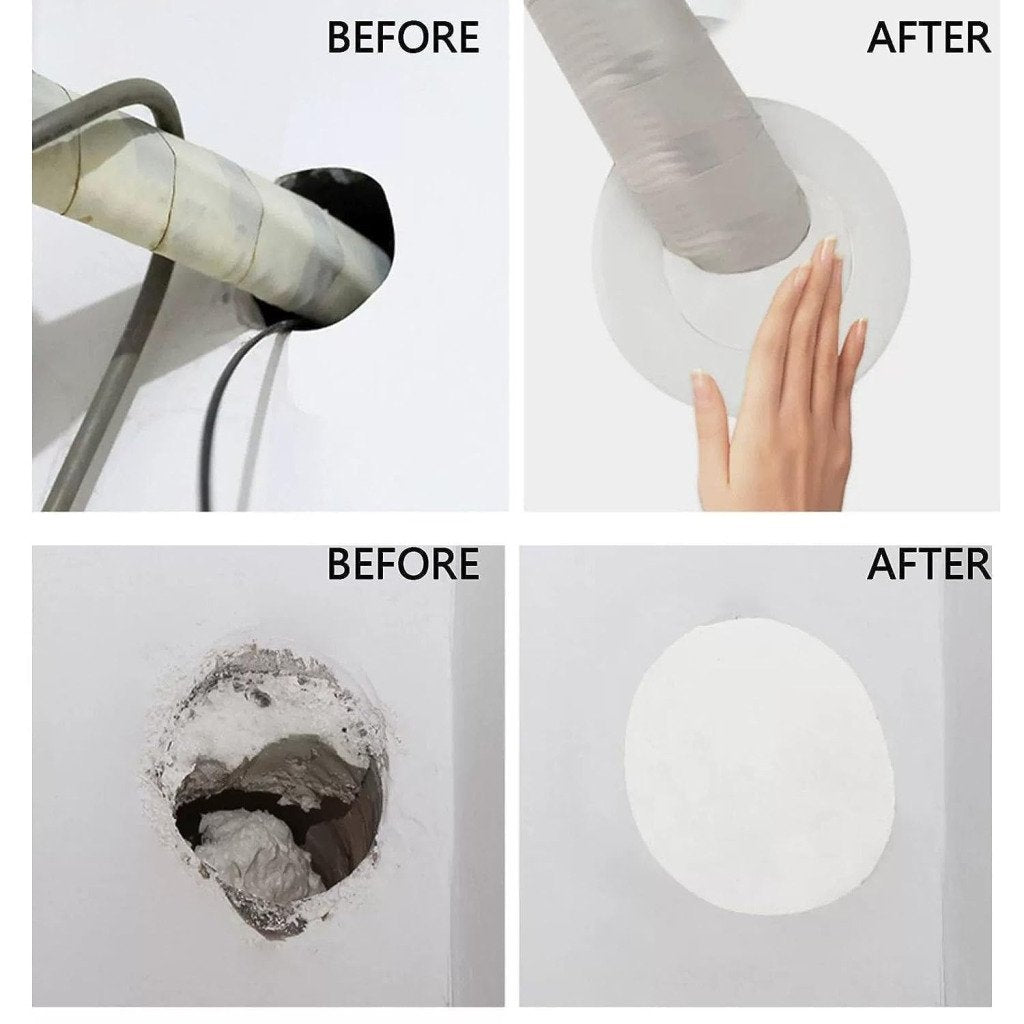 BEFORE

AFTER

BEFORE

AFTER